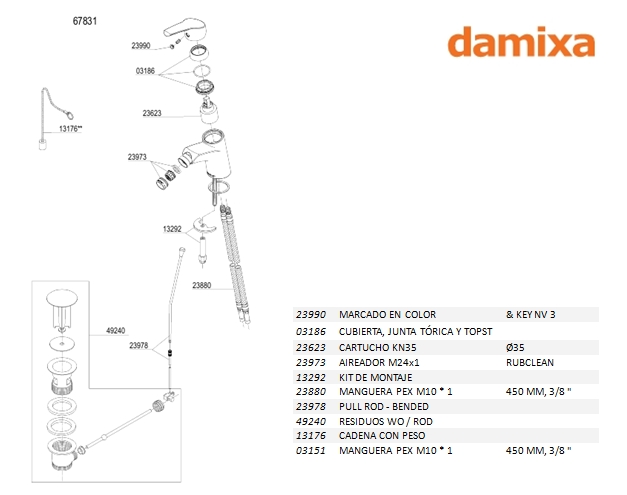 67831

damixa

23990
03186
23623
13176**
23973
13292
23880
49240
23978

| 23990 | MARCADO EN COLOR | & KEY NV 3 |
|---|---|---|
| 03186 | CUBIERTA, JUNTA TÓRICA Y TOPST | |
| 23623 | CARTUCHO KN35 | Ø35 |
| 23973 | AIREADOR M24x1 | RUBCLEAN |
| 13292 | KIT DE MONTAJE | |
| 23880 | MANGUERA PEX M10 * 1 | 450 MM, 3/8 " |
| 23978 | PULL ROD - BENDED | |
| 49240 | RESIDUOS WO / ROD | |
| 13176 | CADENA CON PESO | |
| 03151 | MANGUERA PEX M10 * 1 | 450 MM, 3/8 " |